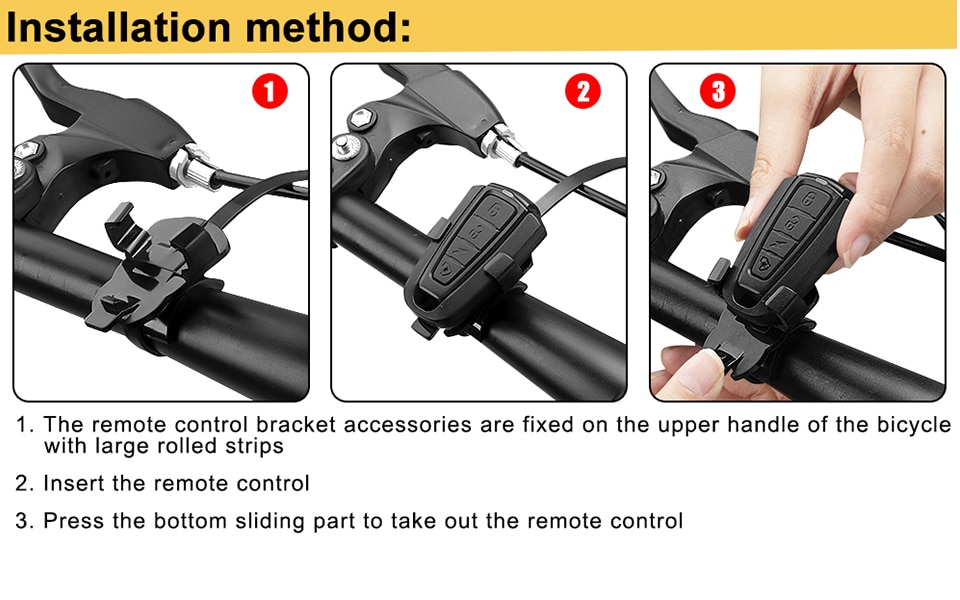 Installation method:

1

2

3

1. The remote control bracket accessories are fixed on the upper handle of the bicycle with large rolled strips

2. Insert the remote control

3. Press the bottom sliding part to take out the remote control