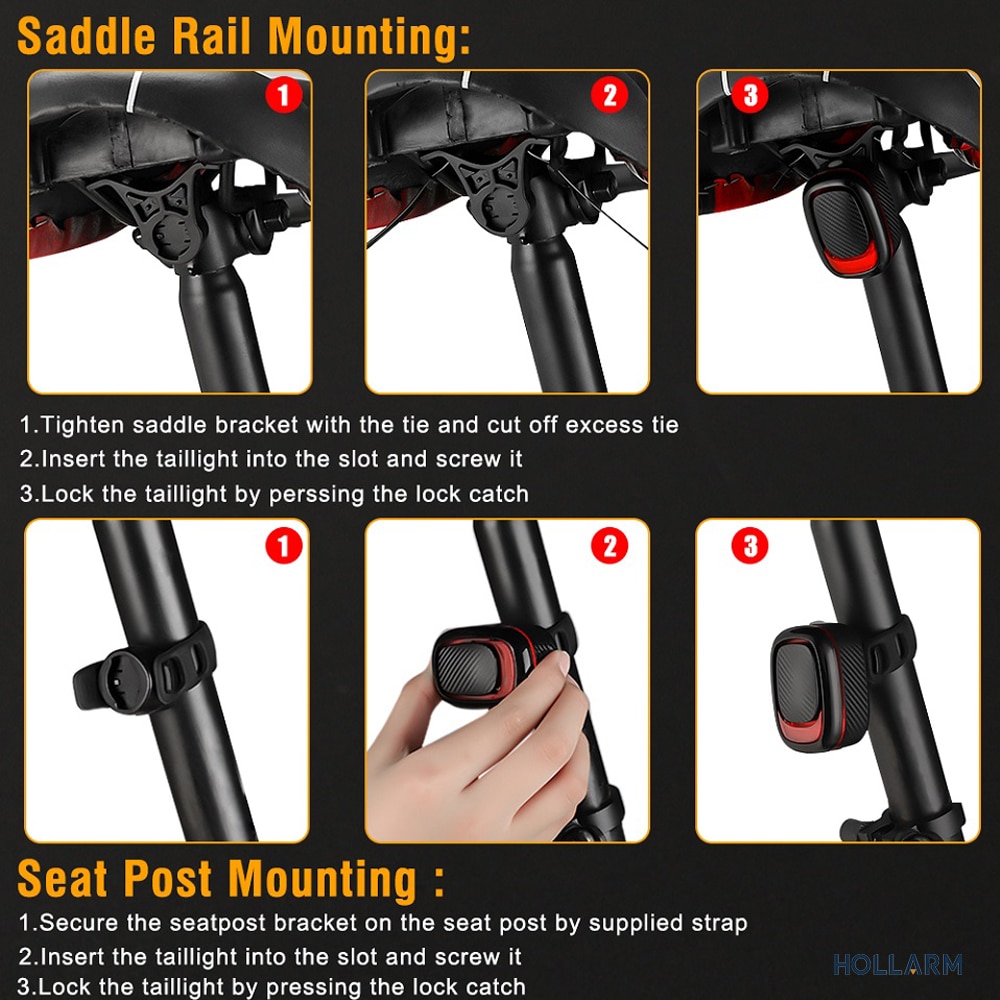 Saddle Rail Mounting:

1

2

3

1.Tighten saddle bracket with the tie and cut off excess tie
2.Insert the taillight into the slot and screw it
3.Lock the taillight by perssing the lock catch

1

2

3

Seat Post Mounting :
1.Secure the seatpost bracket on the seat post by supplied strap
2.Insert the taillight into the slot and screw it
3.Lock the taillight by pressing the lock catch

HOLLARM